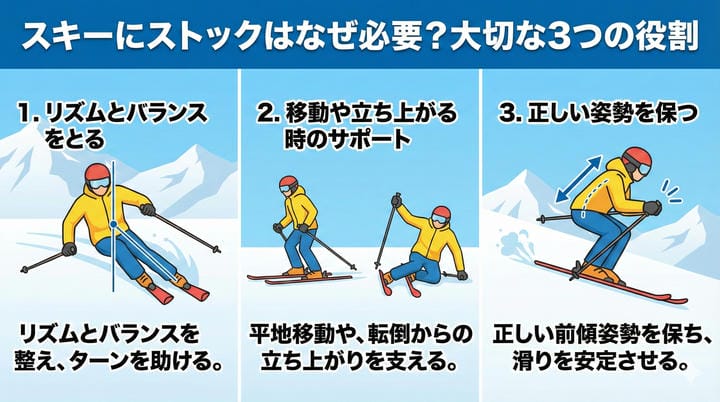 スキーにストックはなぜ必要？大切な3つの役割

1. リズムとバランスをとる

リズムとバランスを整え、ターンを助ける。

2. 移動や立ち上がる時のサポート

平地移動や、転倒からの立ち上がりを支える。

3. 正しい姿勢を保つ

正しい前傾姿勢を保ち、滑りを安定させる。